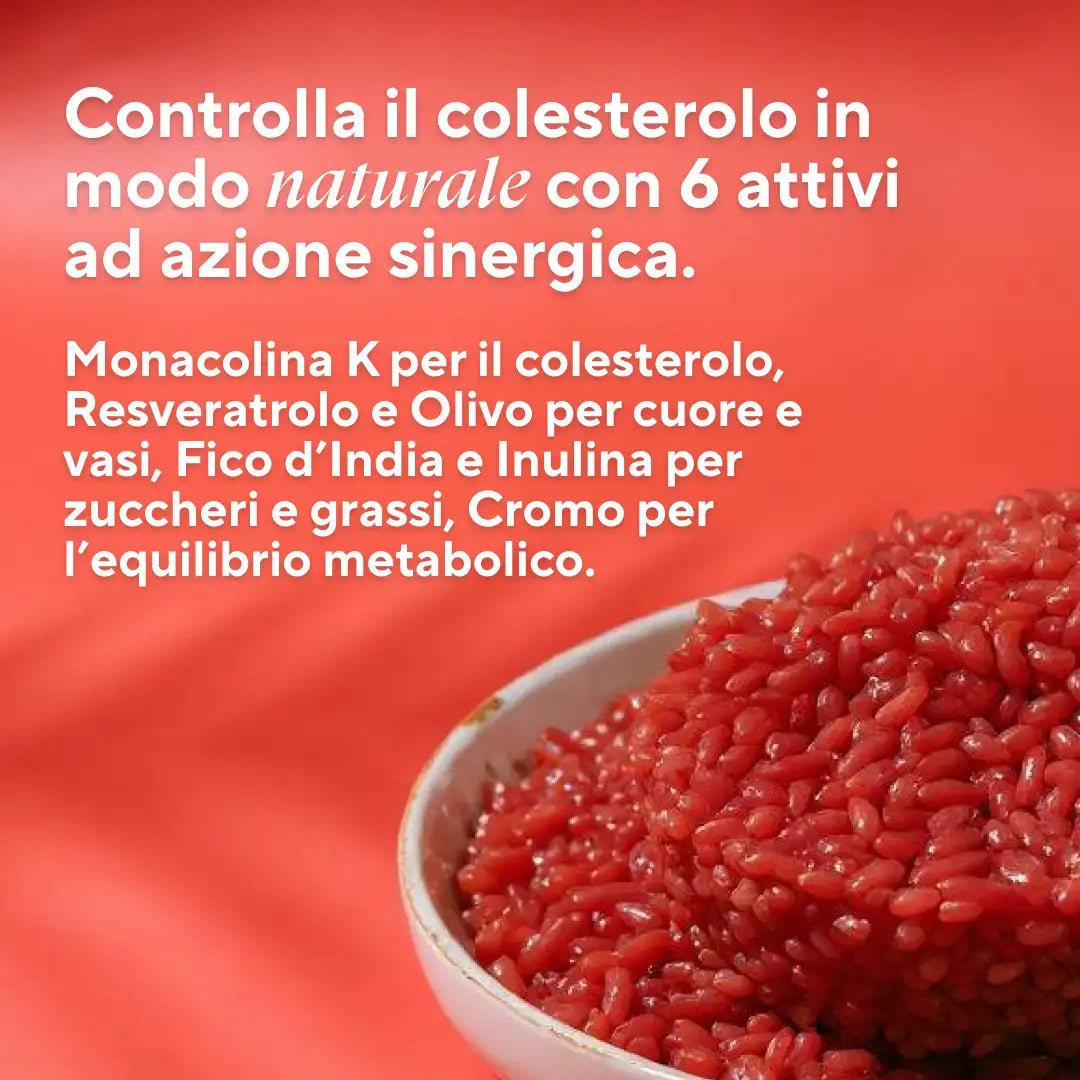 Controlla il colesterolo in modo naturale con 6 attivi ad azione sinergica.

Monacolina K per il colesterolo, Resveratrolo e Olivo per cuore e vasi, Fico d’India e Inulina per zuccheri e grassi, Cromo per l’equilibrio metabolico.