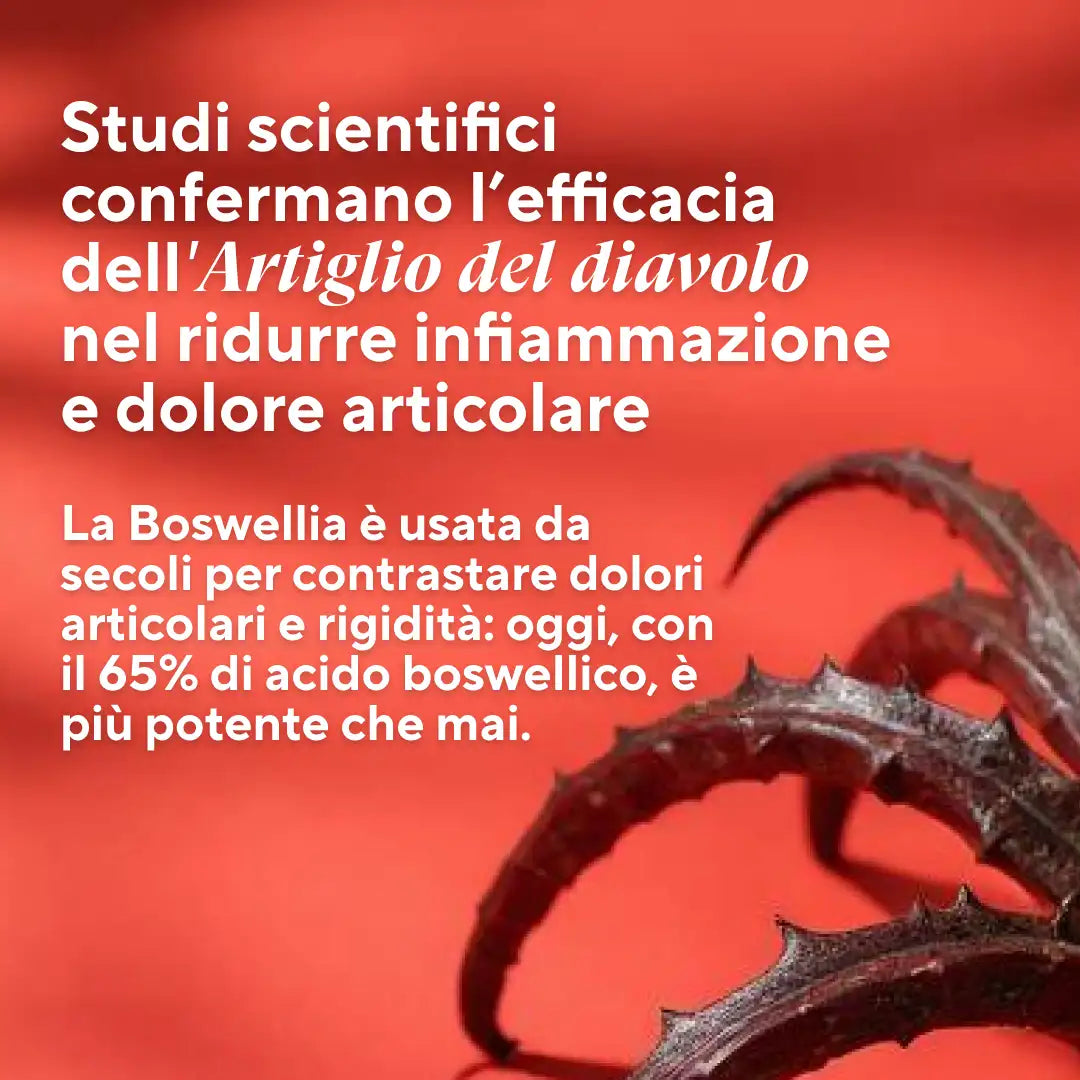 Studi scientifici confermano l’efficacia dell'Artiglio del diavolo nel ridurre infiammazione e dolore articolare

La Boswellia è usata da secoli per contrastare dolori articolari e rigidità: oggi, con il 65% di acido boswellico, è più potente che mai.