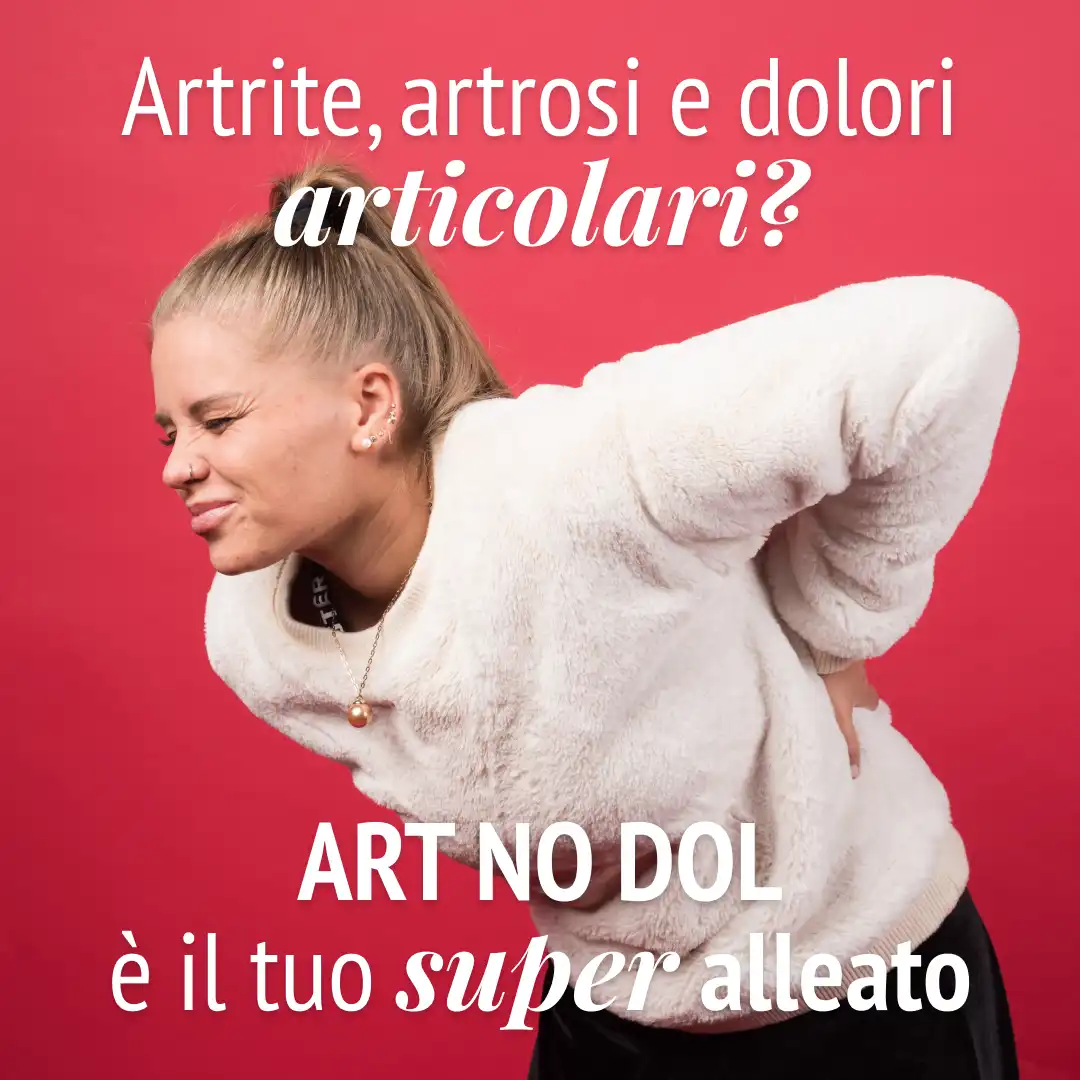 Artrite, artrosi e dolori
articolari?

ART NO DOL
è il tuo super alleato