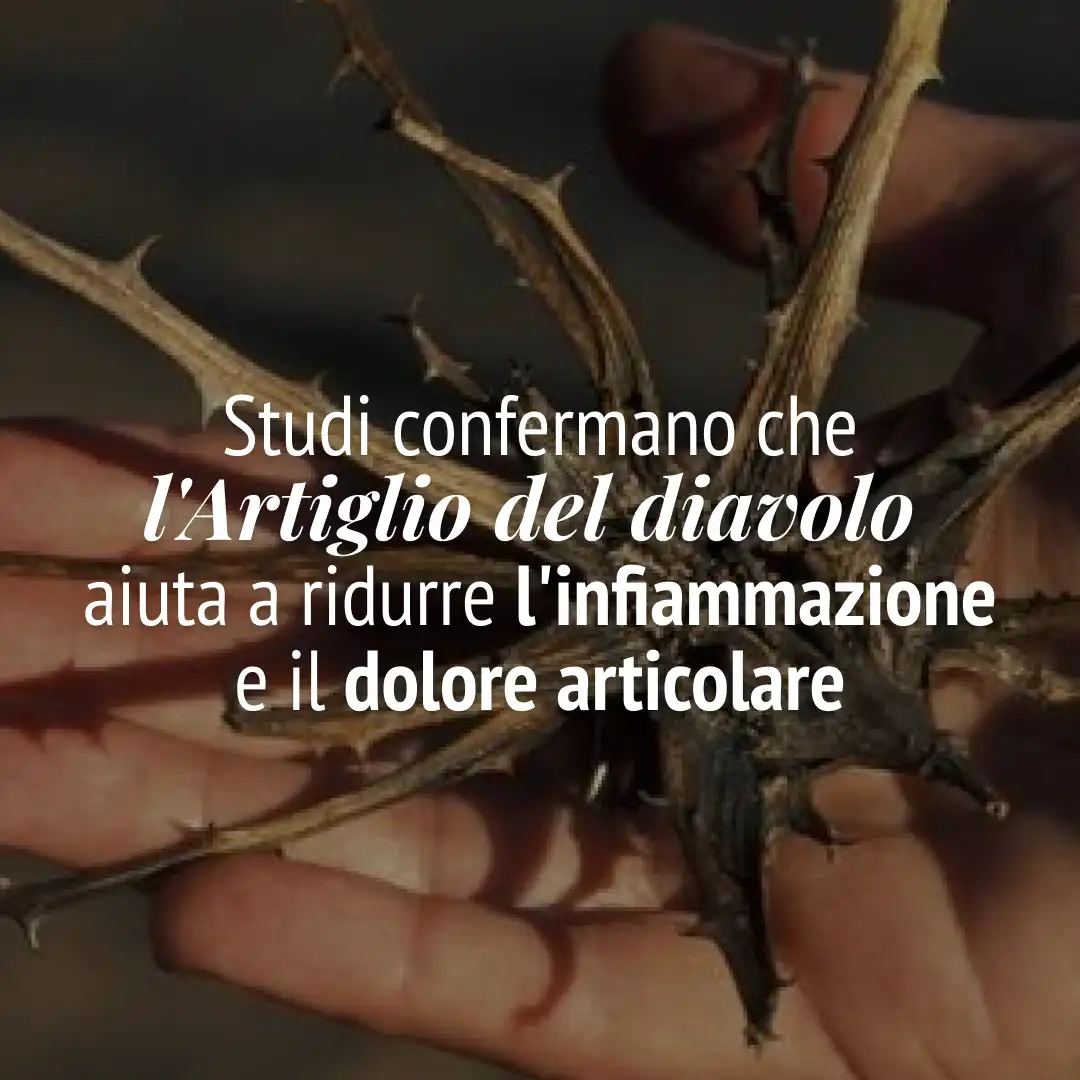 Studi confermano che l'Artiglio del diavolo aiuta a ridurre l'infiammazione e il dolore articolare