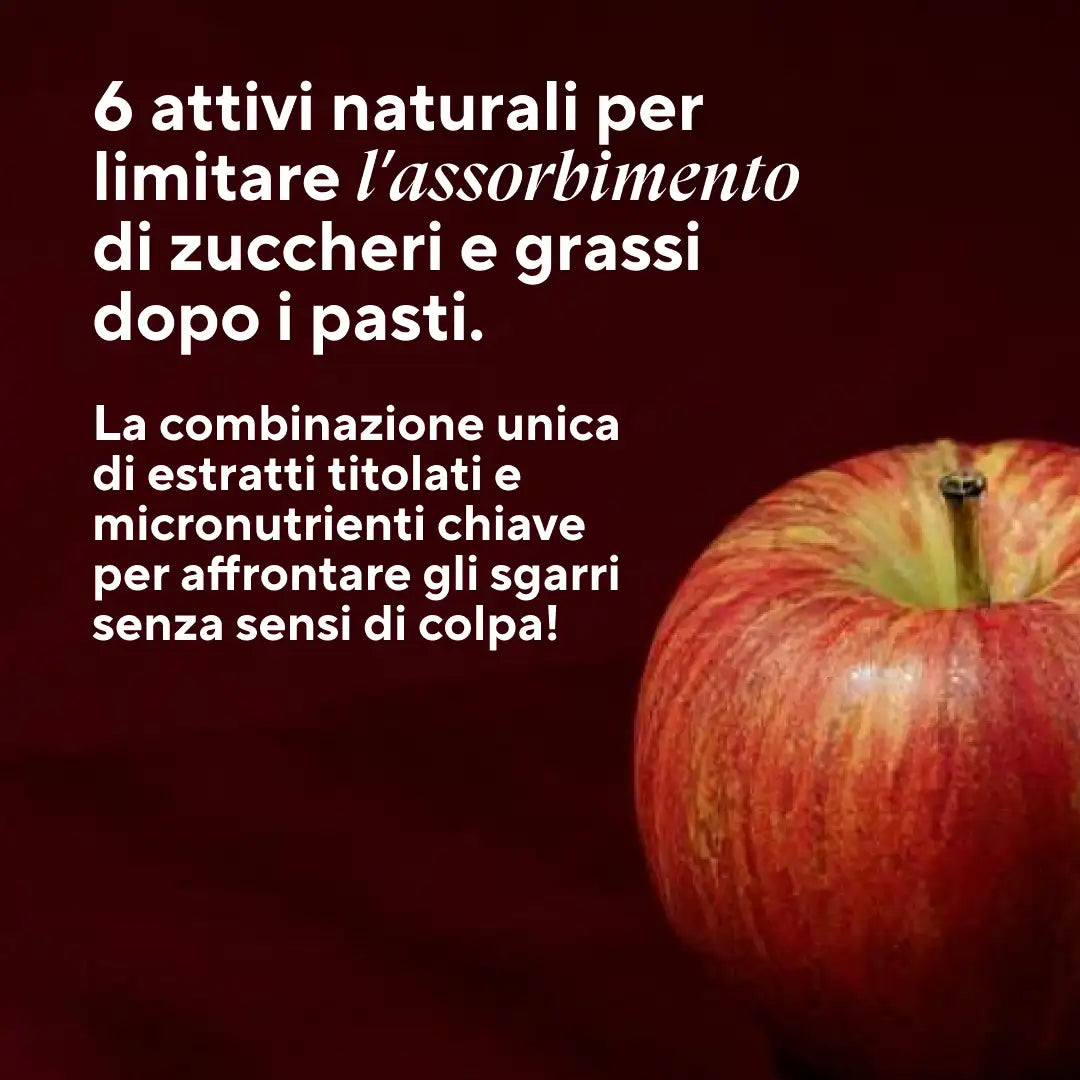 6 attivi naturali per limitare l'assorbimento di zuccheri e grassi dopo i pasti.

La combinazione unica di estratti titolati e micronutrienti chiave per affrontare gli sgarri senza sensi di colpa!