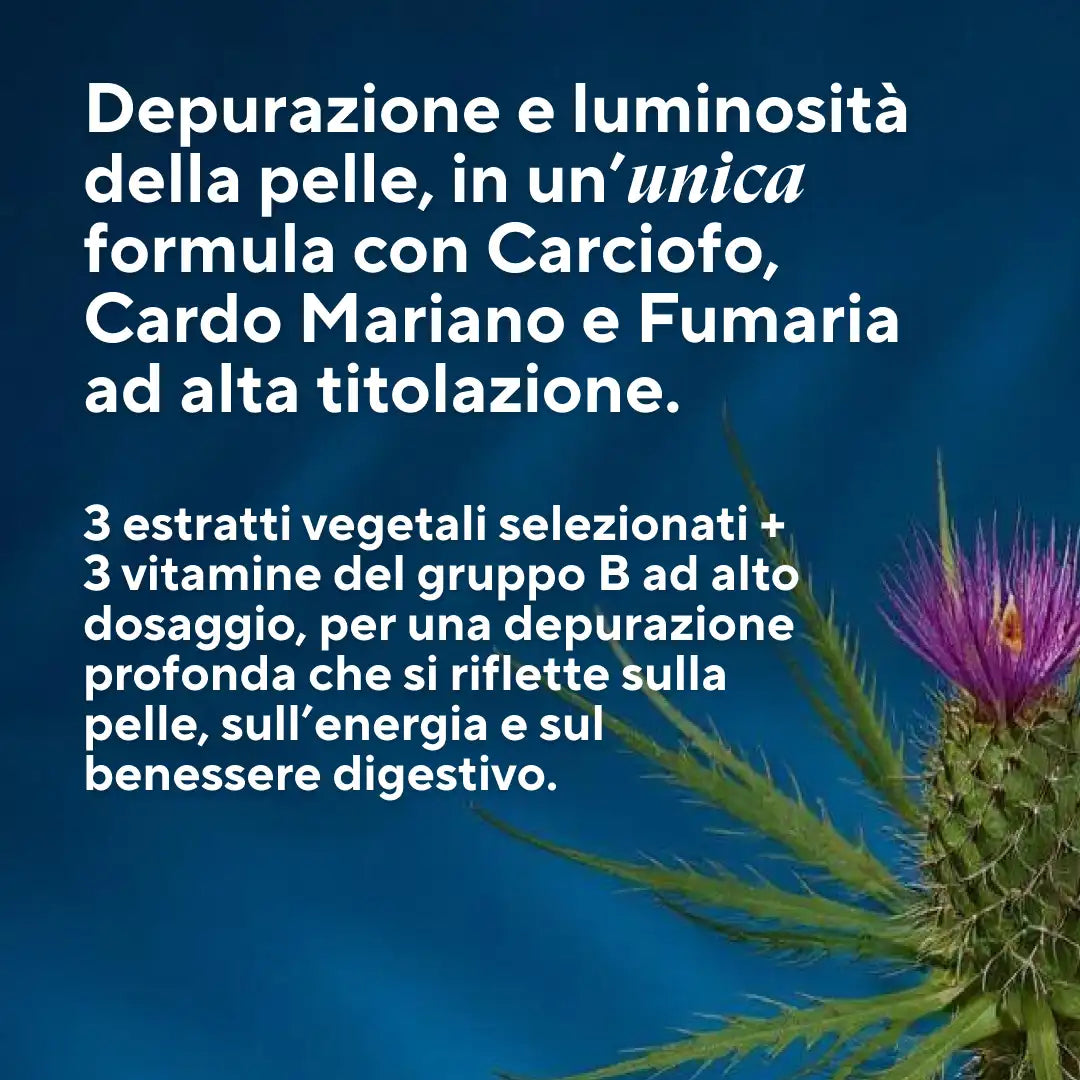 Depurazione e luminosità della pelle, in un'unica formula con Carciofo, Cardo Mariano e Fumaria ad alta titolazione.

3 estratti vegetali selezionati + 3 vitamine del gruppo B ad alto dosaggio, per una depurazione profonda che si riflette sulla pelle, sull'energia e sul benessere digestivo.