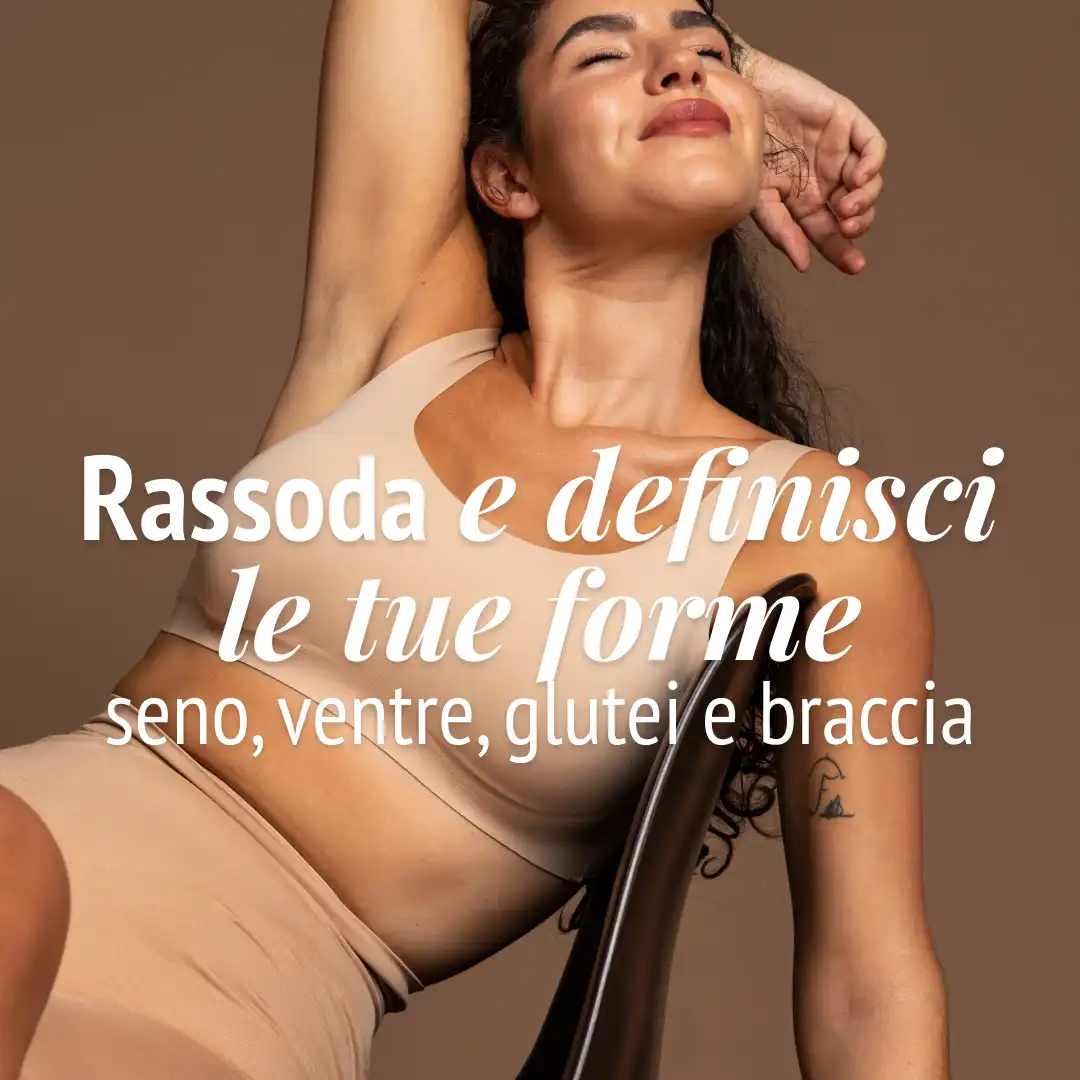 Rassoda e definisci le tue forme
seno, ventre, glutei e braccia