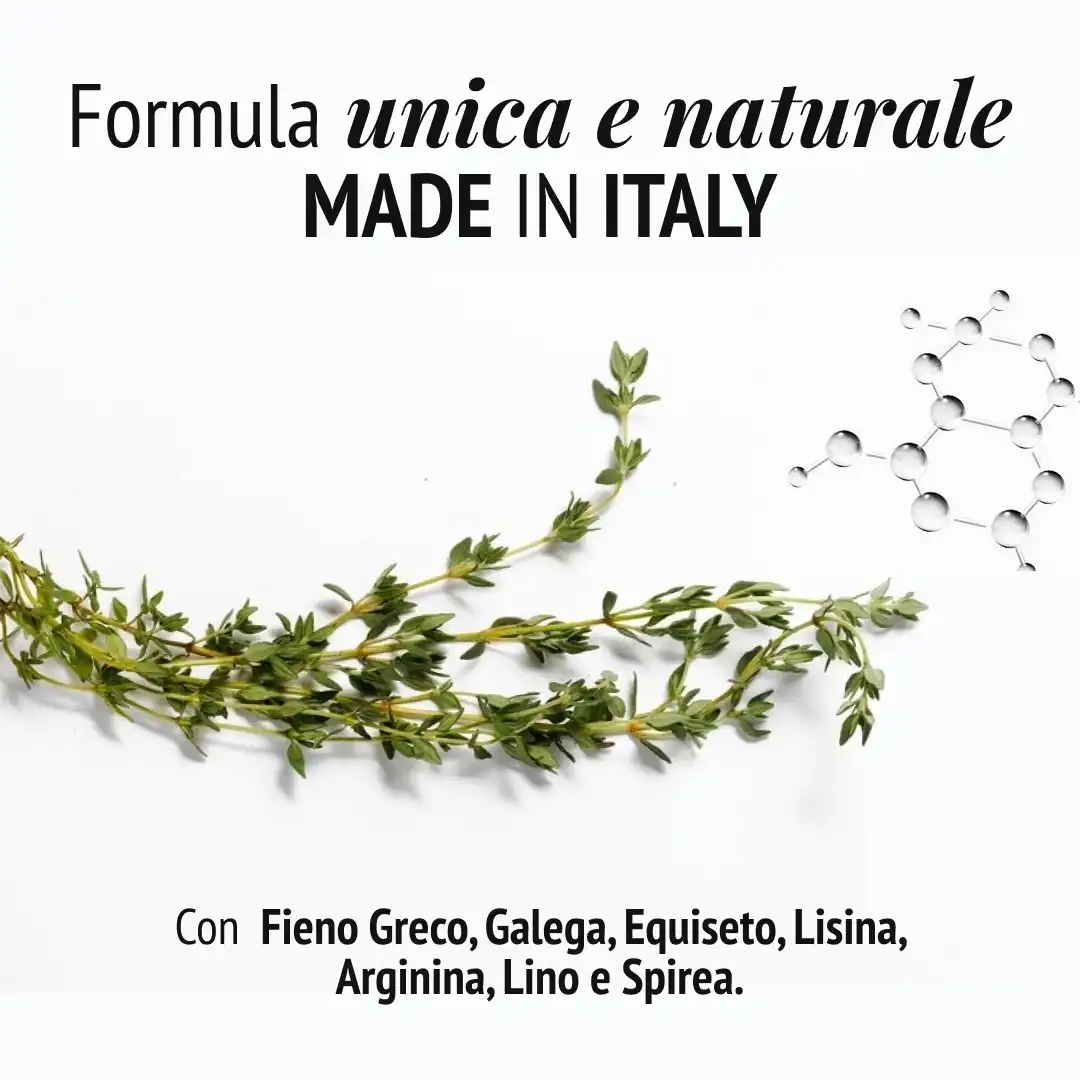 Formula unica e naturale
MADE IN ITALY

Con Fieno Greco, Galega, Equiseto, Lisina, Arginina, Lino e Spirea.