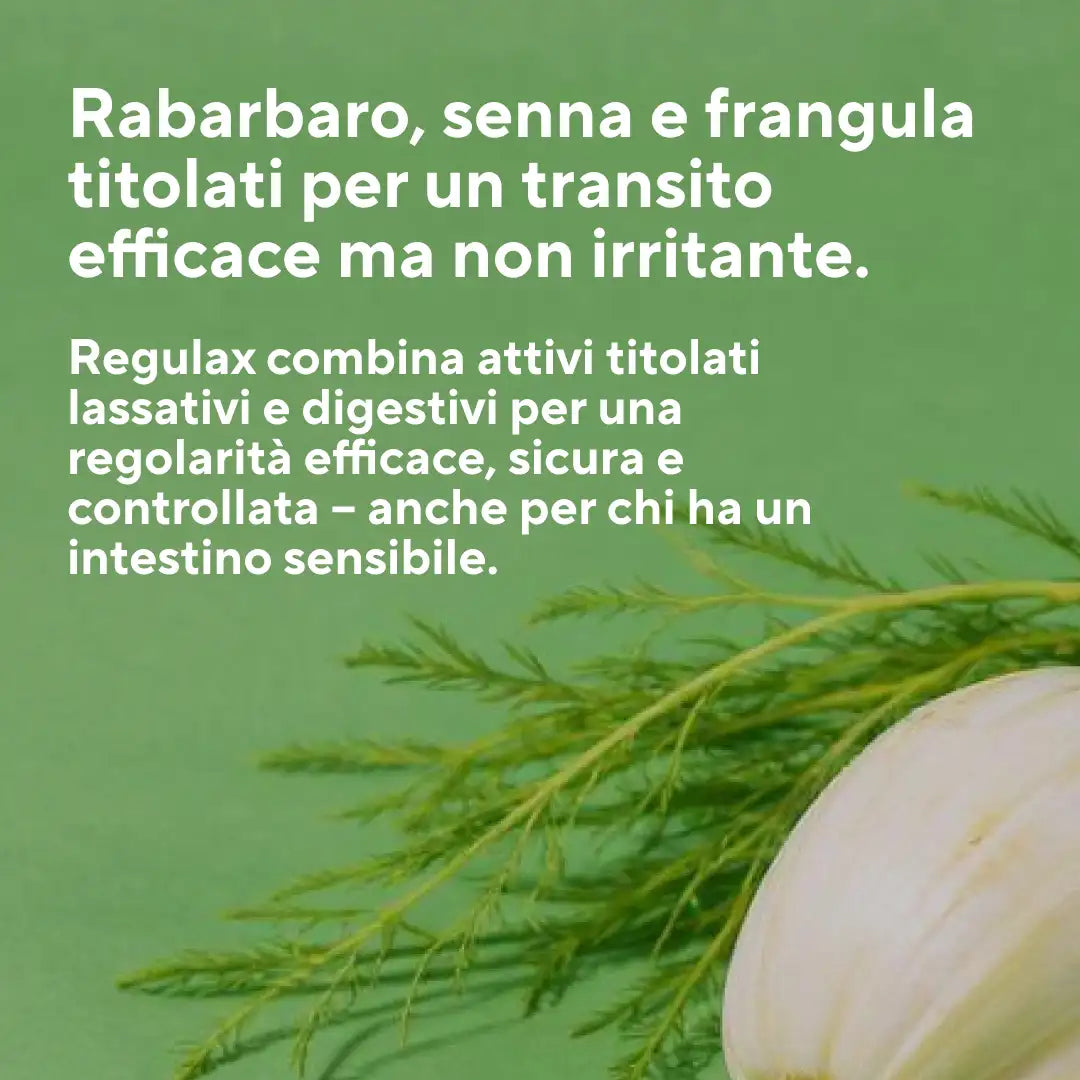 Rabarbaro, senna e frangula titolati per un transito efficace ma non irritante.

Regulax combina attivi titolati lassativi e digestivi per una regolarità efficace, sicura e controllata – anche per chi ha un intestino sensibile.