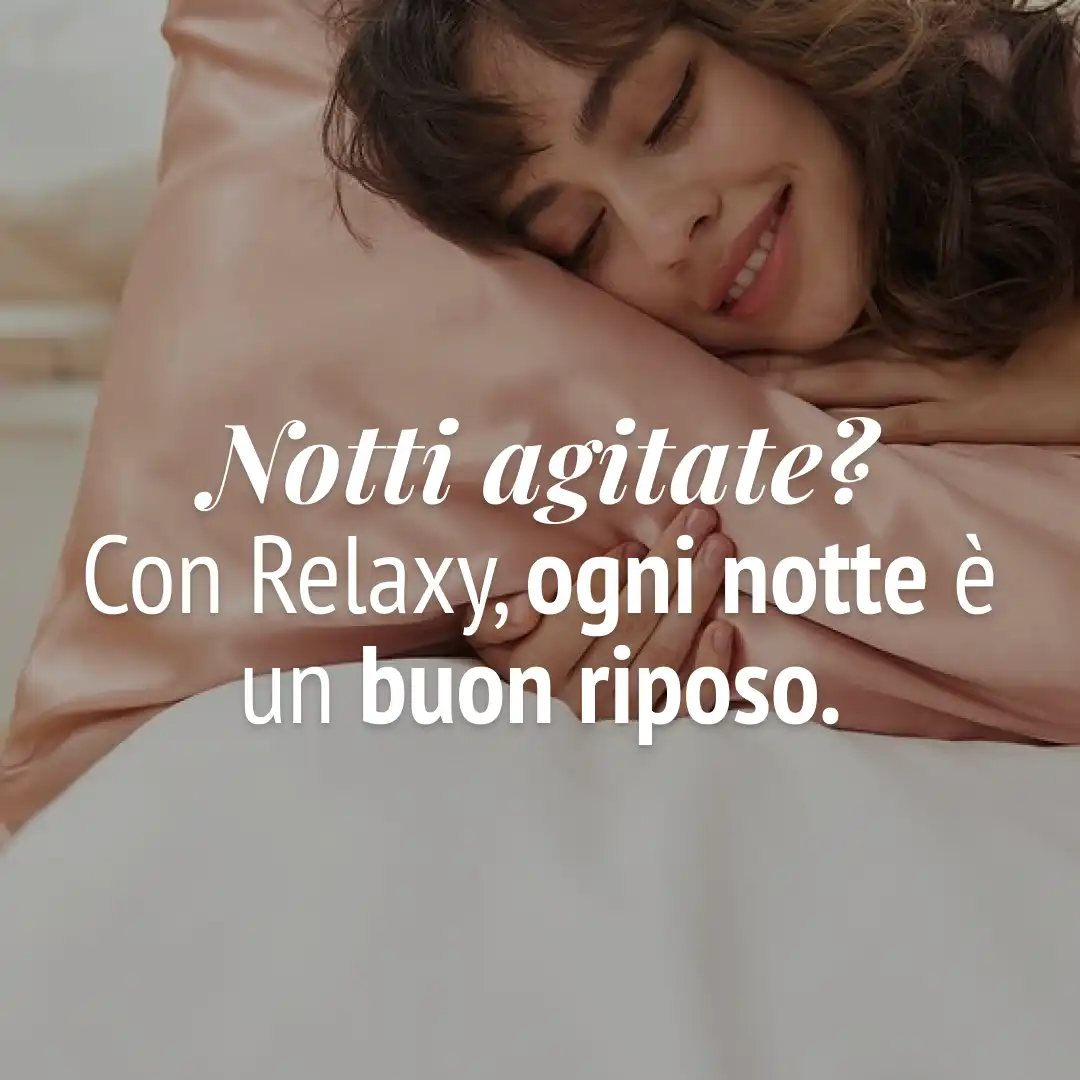 Notti agitate?
Con Relaxy, ogni notte è un buon riposo.