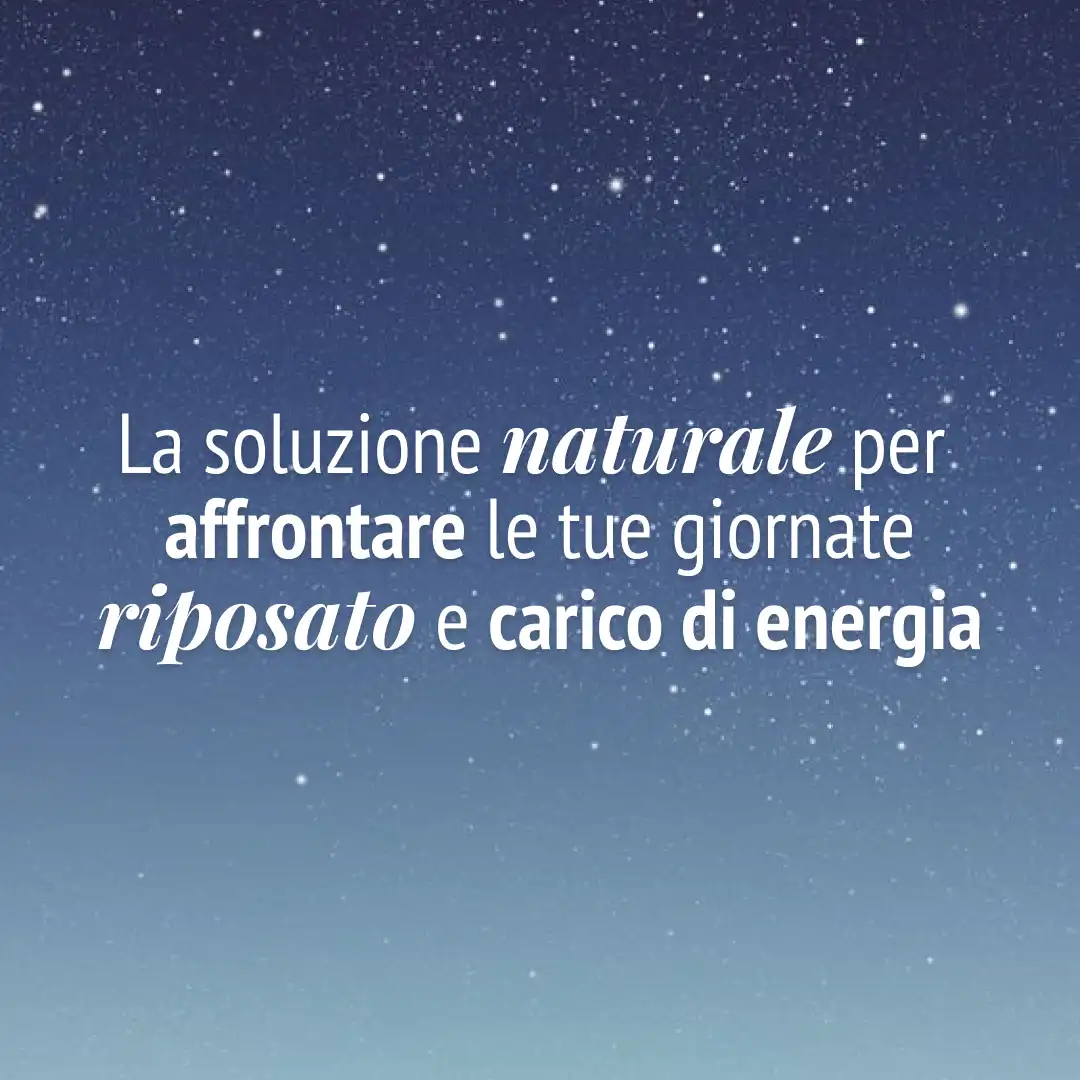 La soluzione naturale per affrontare le tue giornate riposato e carico di energia