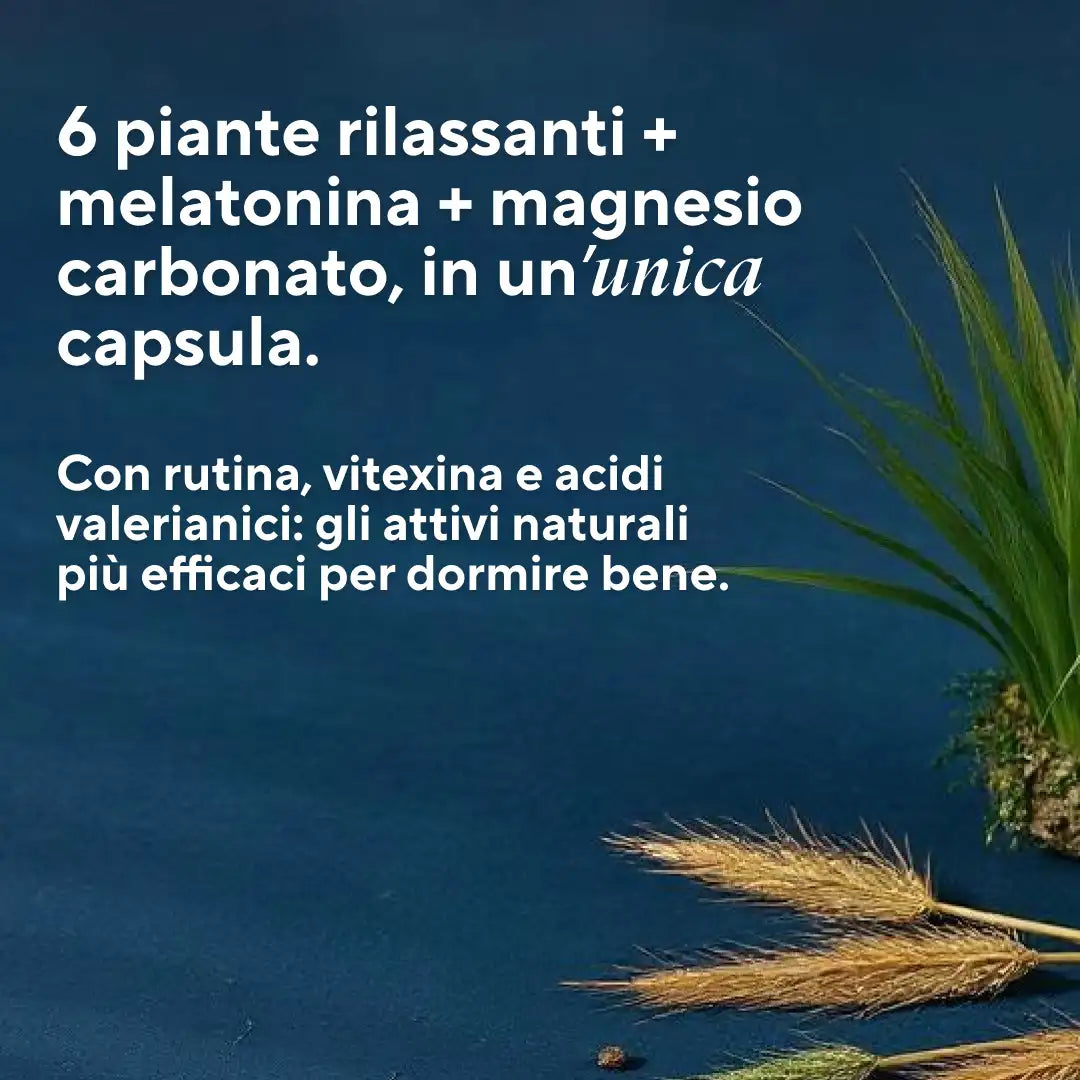 6 piante rilassanti + melatonina + magnesio carbonato, in un'unica capsula.

Con rutina, vitexina e acidi valerianici: gli attivi naturali più efficaci per dormire bene.