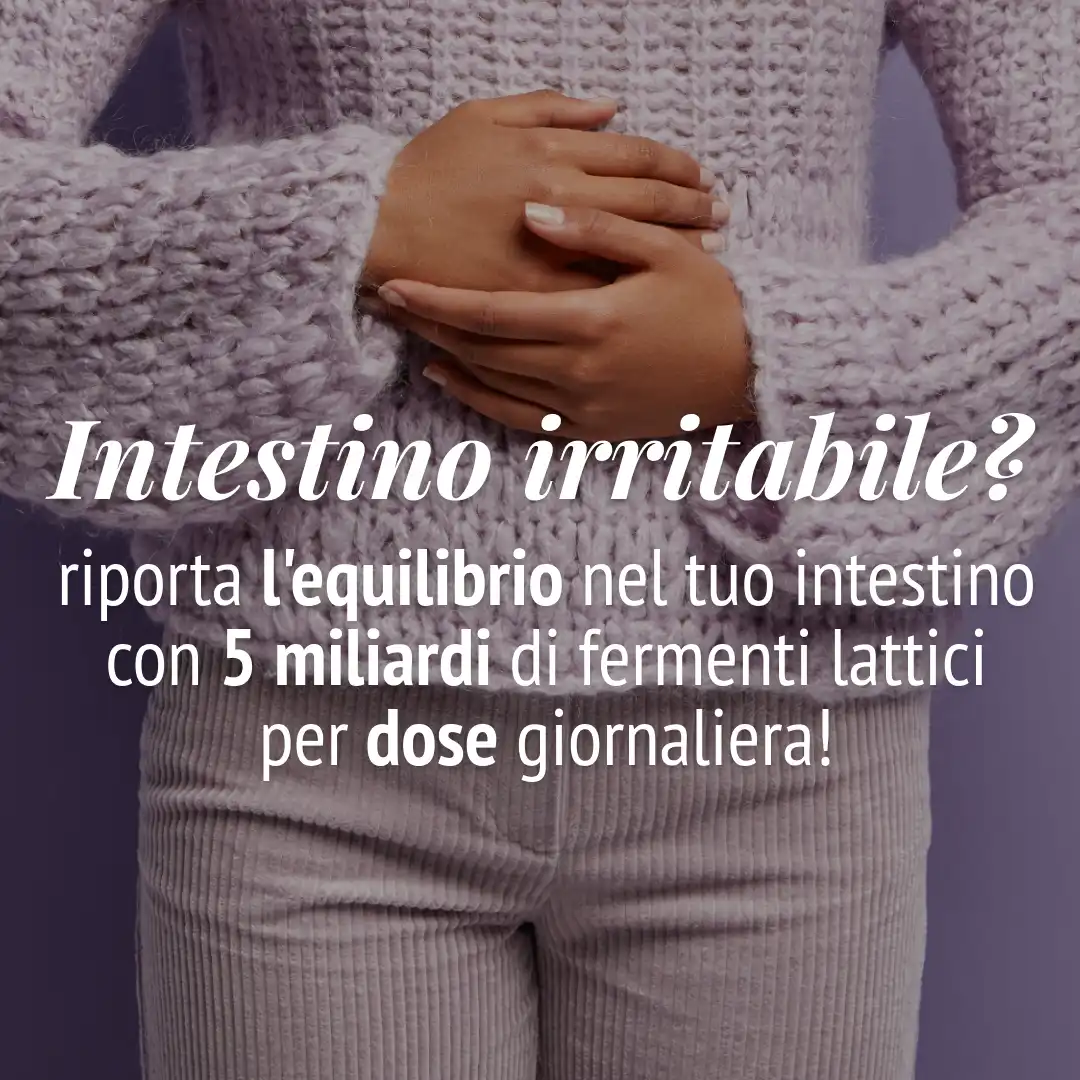 Intestino irritabile?
riporta l'equilibrio nel tuo intestino con 5 miliardi di fermenti lattici per dose giornaliera!