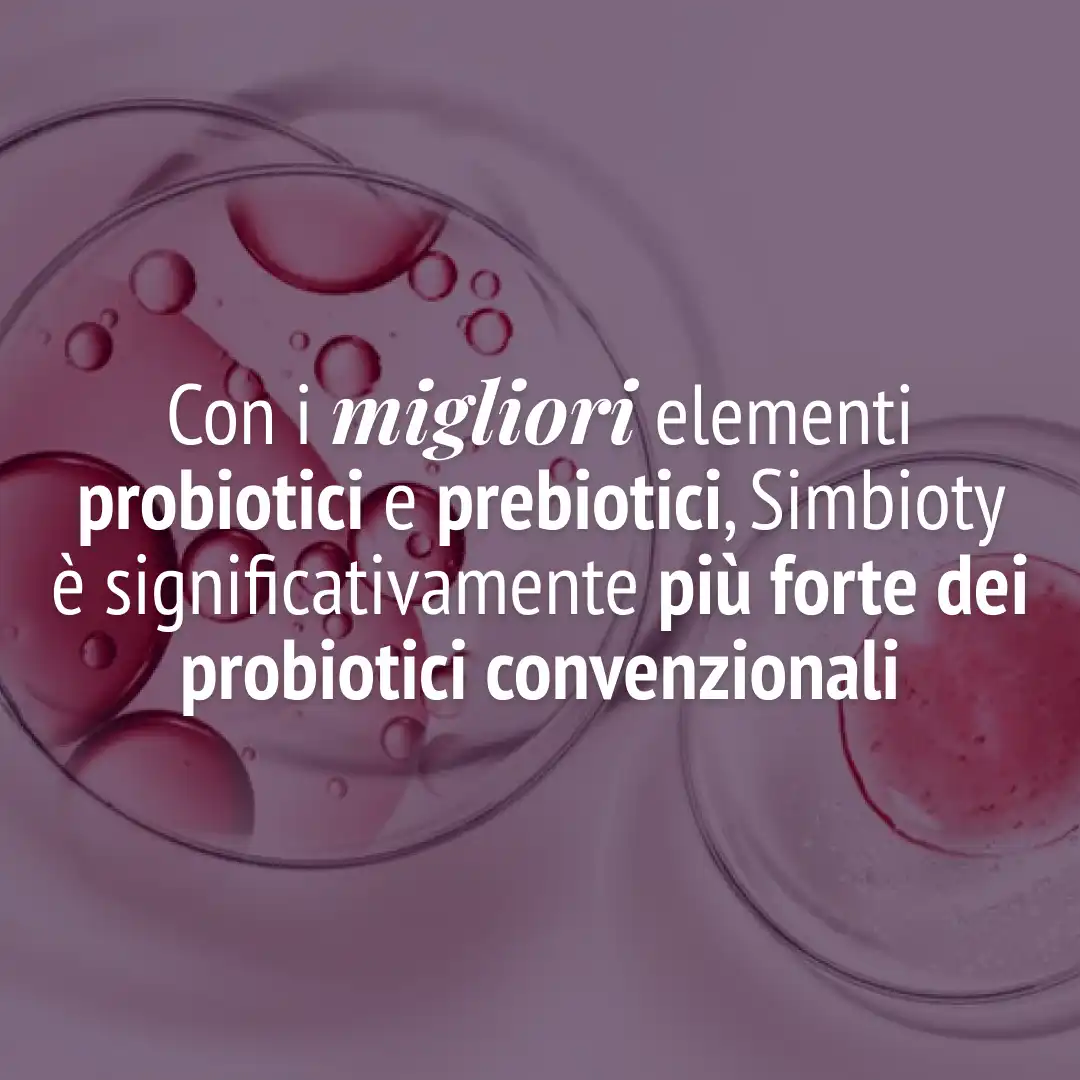 Con i migliori elementi probiotici e prebiotici, Simbioty è significativamente più forte dei probiotici convenzionali