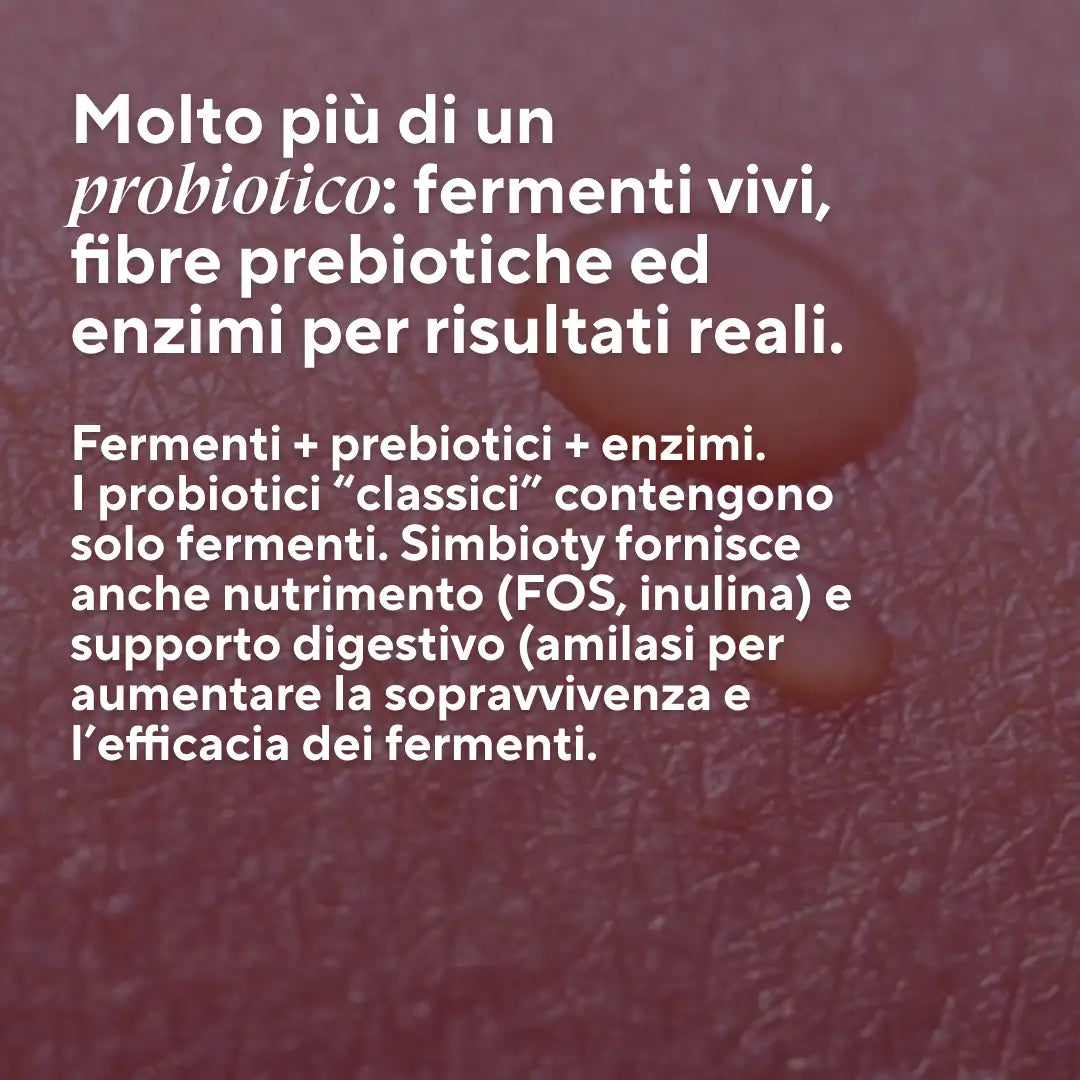 Molto più di un probiotico: fermenti vivi, fibre prebiotiche ed enzimi per risultati reali.

Fermenti + prebiotici + enzimi.
I probiotici “classici” contengono solo fermenti. Simbioty fornisce anche nutrimento (FOS, inulina) e supporto digestivo (amilasi per aumentare la sopravvivenza e l’efficacia dei fermenti.