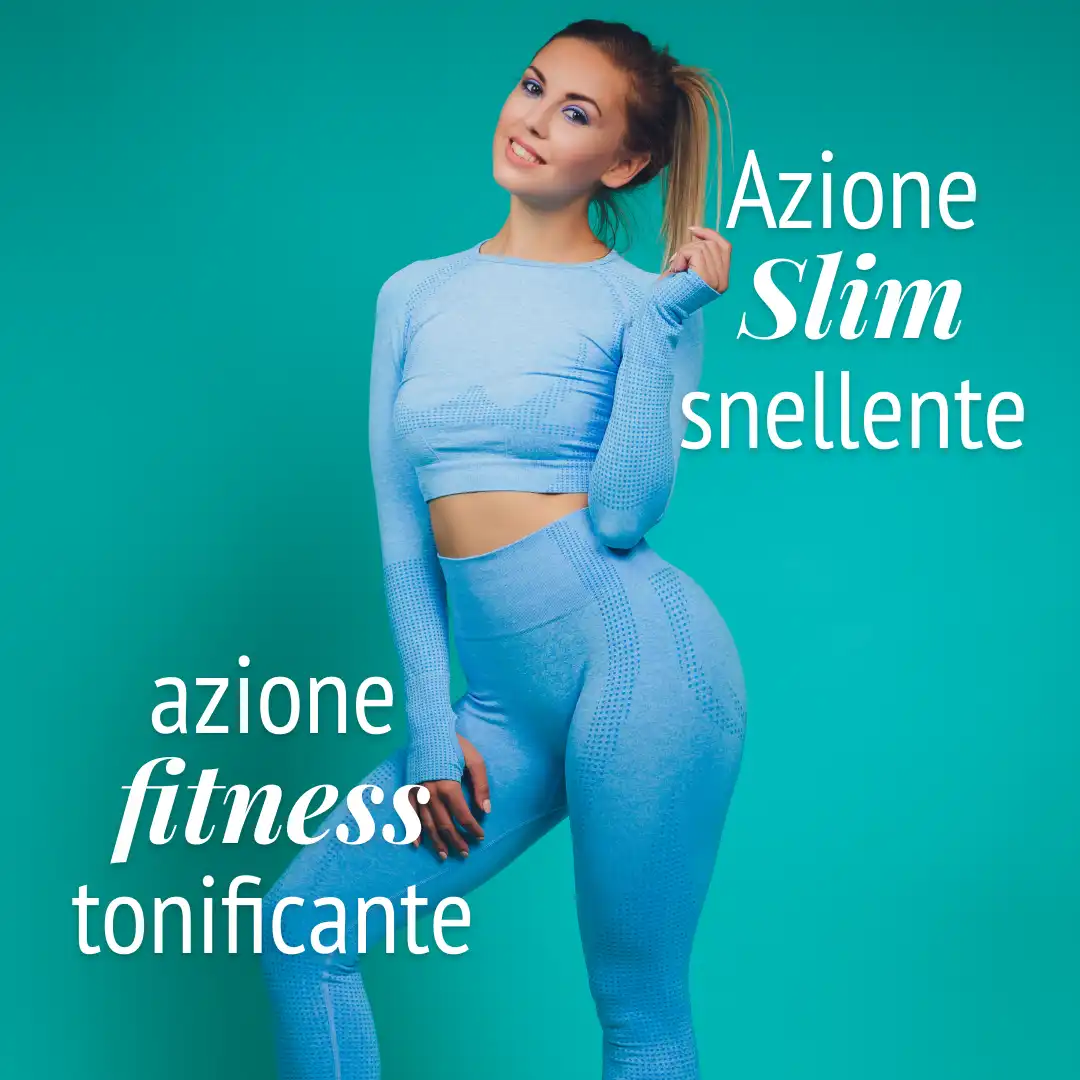 Azione
Slim
snellente

azione
fitness
tonificante