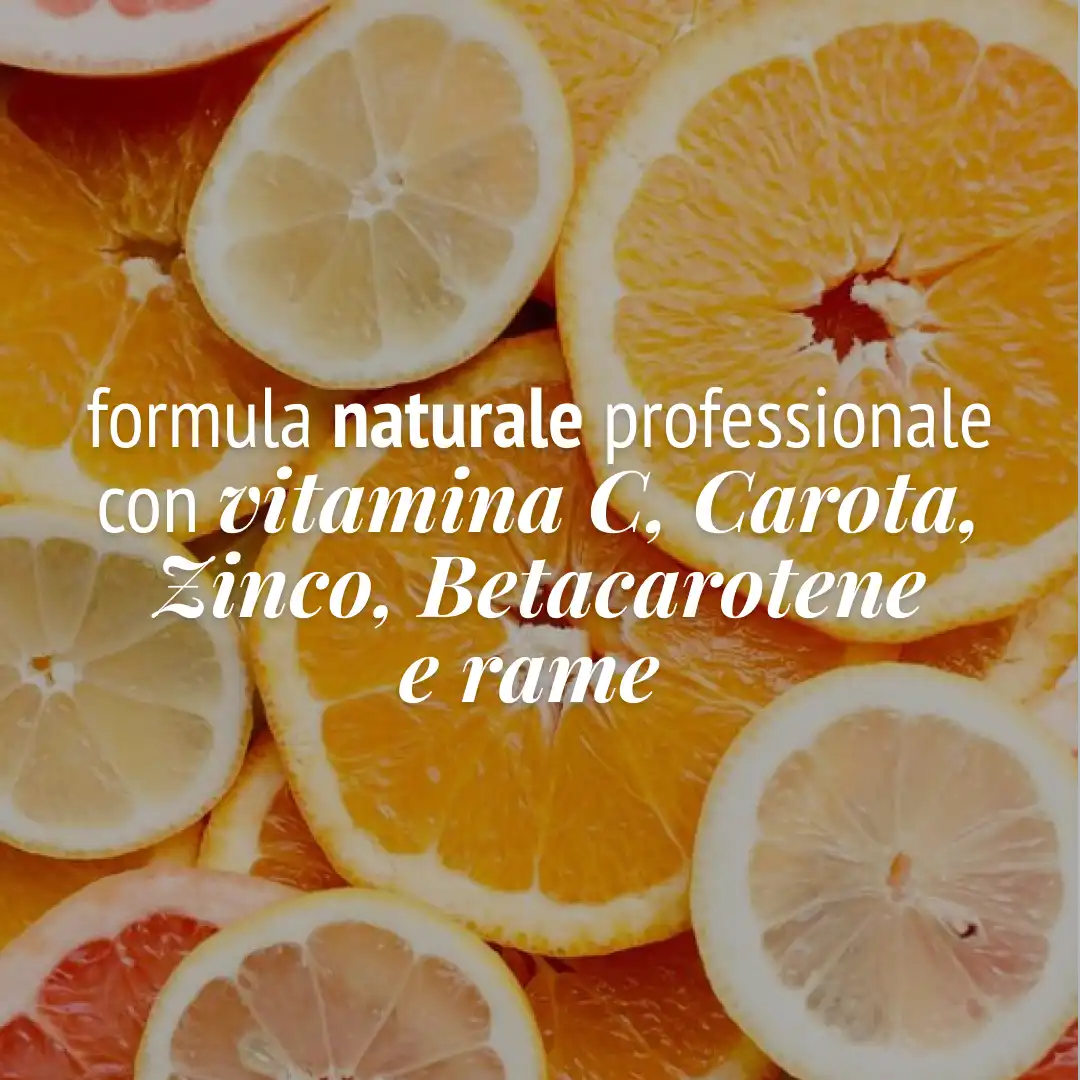 formula naturale professionale con vitamina C, Carota, Zinco, Betacarotene e rame