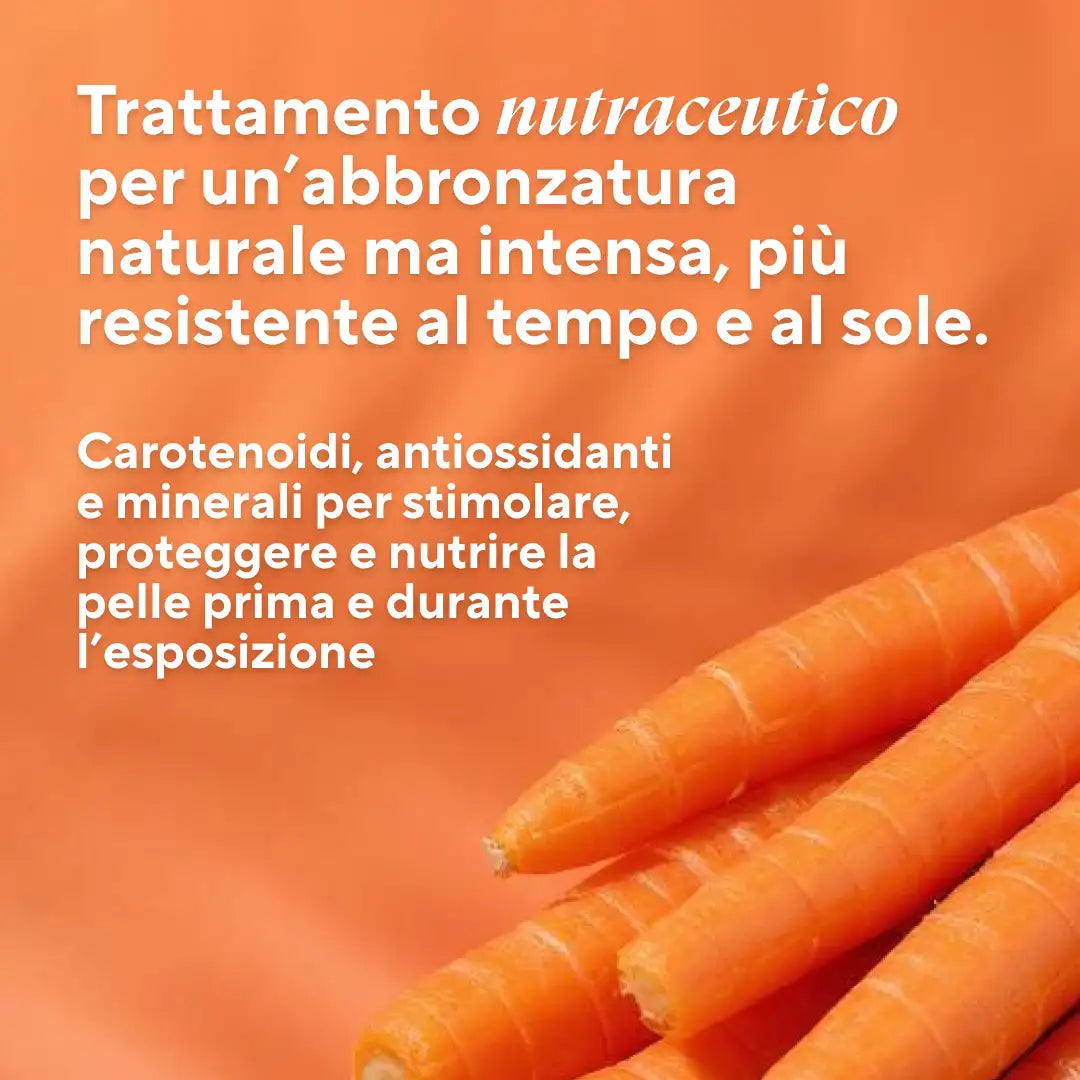 Trattamento nutraceutico per un’abbronzatura naturale ma intensa, più resistente al tempo e al sole.

Carotenoidi, antiossidanti e minerali per stimolare, proteggere e nutrire la pelle prima e durante l’esposizione